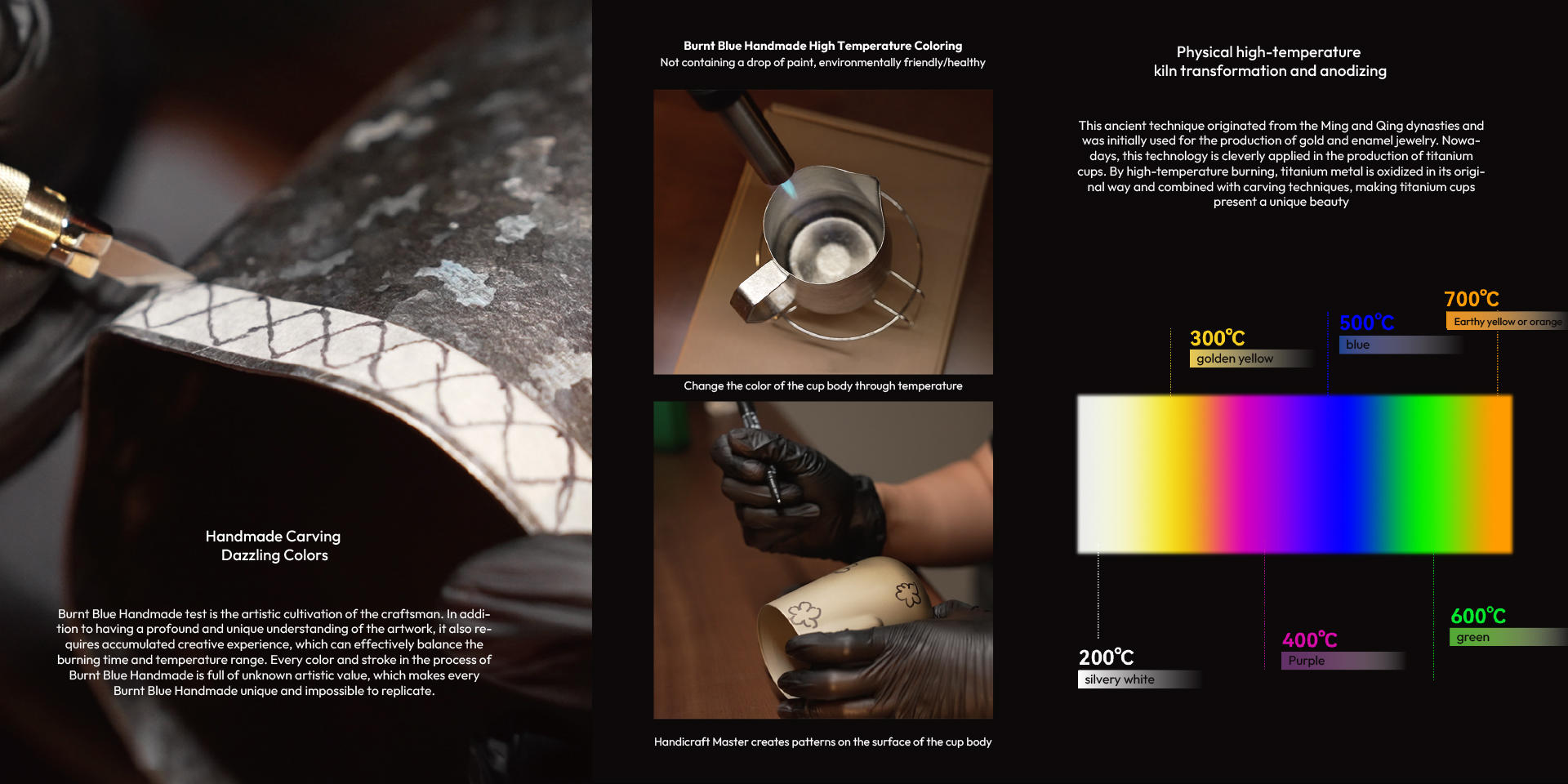 Handmade Carving
Dazzling Colors

Burnt Blue Handmade test is the artistic cultivation of the craftsman. In addition to having a profound and unique understanding of the artwork, it also requires accumulated creative experience, which can effectively balance the burning time and temperature range. Every color and stroke in the process of Burnt Blue Handmade is full of unknown artistic value, which makes every Burnt Blue Handmade unique and impossible to replicate.

Burnt Blue Handmade High Temperature Coloring
Not containing a drop of paint, environmentally friendly/healthy

Change the color of the cup body through temperature

Handicraft Master creates patterns on the surface of the cup body

Physical high-temperature
kiln transformation and anodizing

This ancient technique originated from the Ming and Qing dynasties and was initially used for the production of gold and enamel jewelry. Nowadays, this technology is cleverly applied in the production of titanium cups. By high-temperature burning, titanium metal is oxidized in its original way and combined with carving techniques, making titanium cups present a unique beauty

300℃
golden yellow

500℃
blue

700℃
Earthy yellow or orange

200℃
silvery white

400℃
Purple

600℃
green