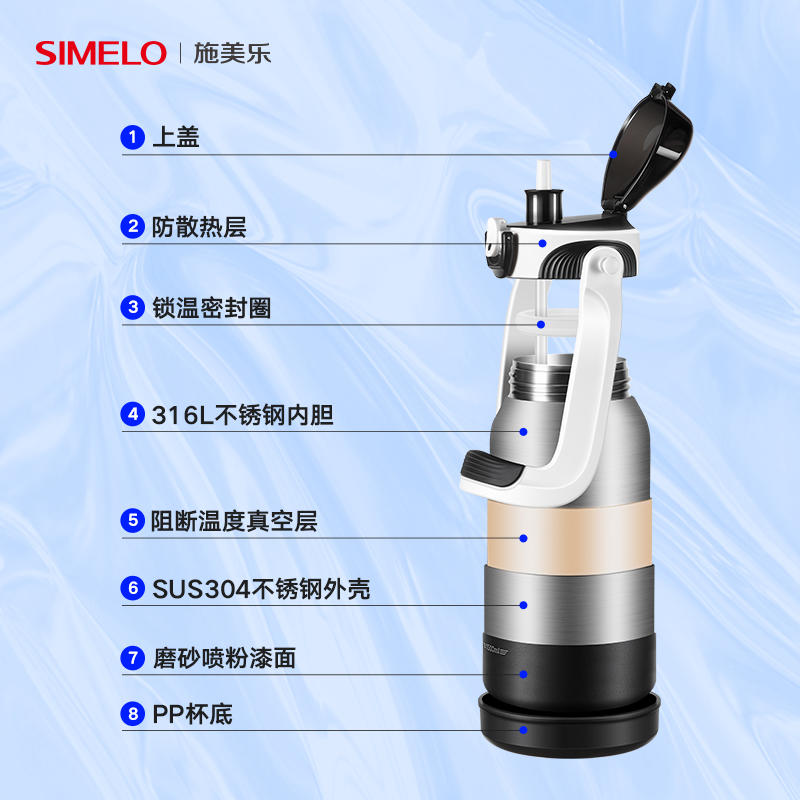 SIMELO | 施美乐

1 上盖

2 防散热层

3 锁温密封圈

4 316L不锈钢内胆

5 阻断温度真空层

6 SUS304不锈钢外壳

7 磨砂喷粉漆面

8 PP杯底